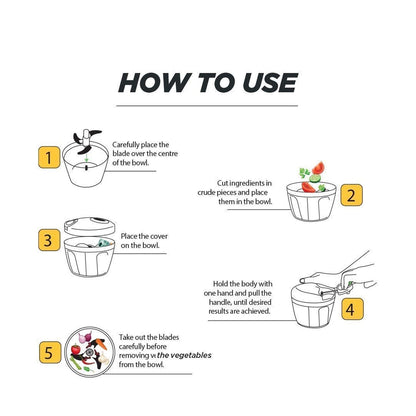 HOW TO USE

1

Carefully place the blade over the centre of the bowl.

Cut ingredients in crude pieces and place them in the bowl.

2

3

Place the cover on the bowl.

Hold the body with one hand and pull the handle, until desired results are achieved.

4

5

Take out the blades carefully before removing v the vegetables from the bowl.