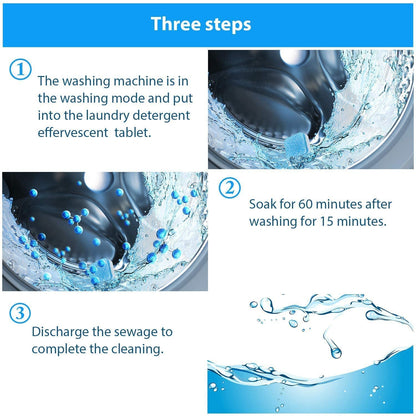 Three steps

①

The washing machine is in the washing mode and put into the laundry detergent effervescent tablet.

②

Soak for 60 minutes after washing for 15 minutes.

③

Discharge the sewage to complete the cleaning.