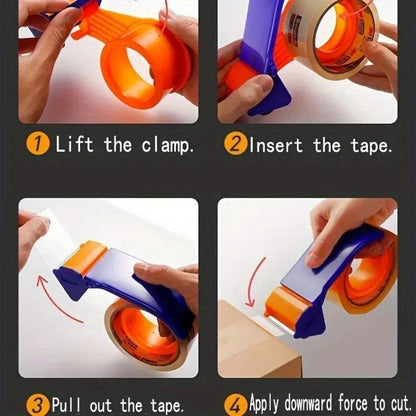 1 Lift the clamp.

2 Insert the tape.

3 Pull out the tape.

4 Apply downward force to cut.